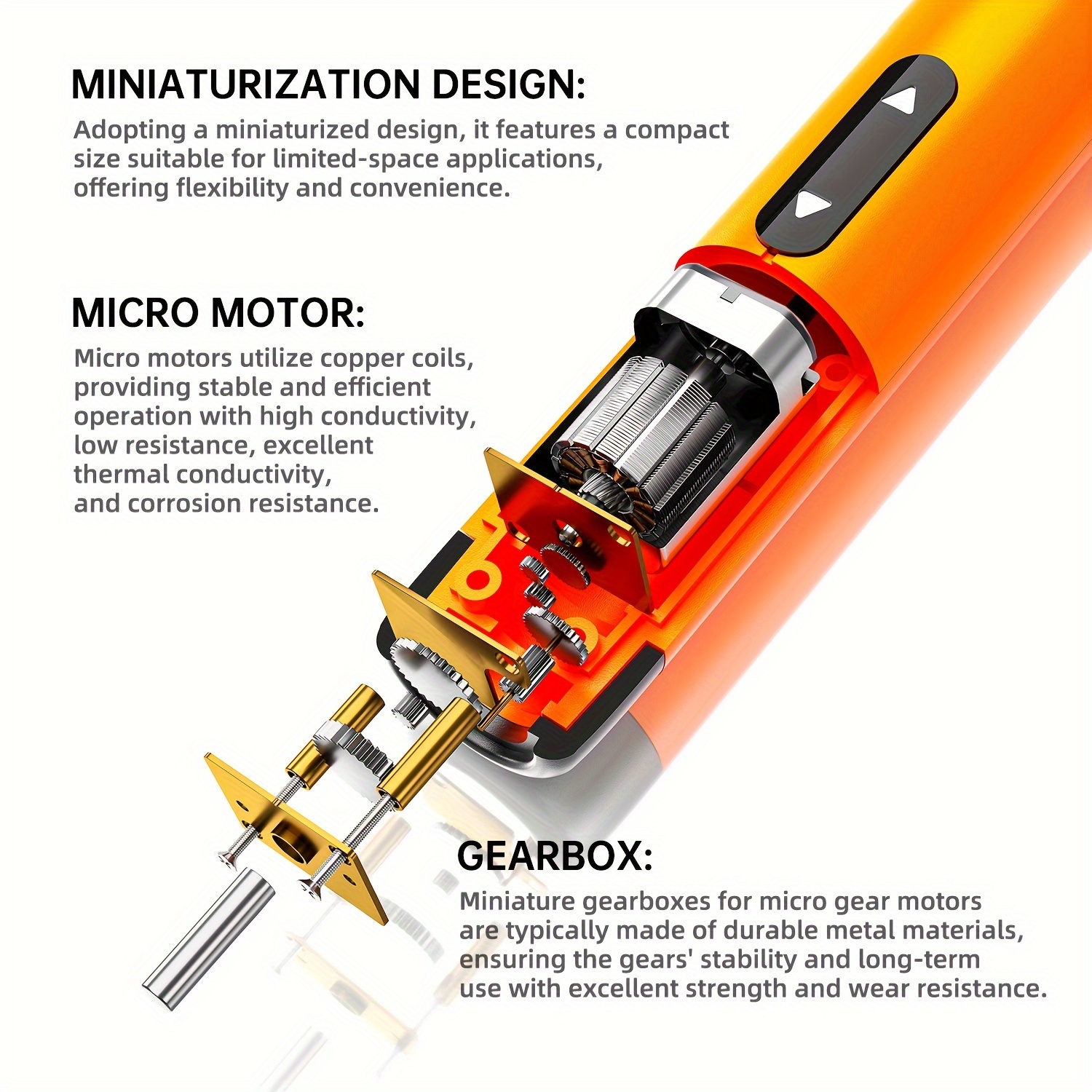 MINIATURIZATION DESIGN:
Adopting a miniaturized design, it features a compact size suitable for limited-space applications, offering flexibility and convenience.

MICRO MOTOR:
Micro motors utilize copper coils, providing stable and efficient operation with high conductivity, low resistance, excellent thermal conductivity, and corrosion resistance.

GEARBOX:
Miniature gearboxes for micro gear motors are typically made of durable metal materials, ensuring the gears' stability and long-term use with excellent strength and wear resistance.